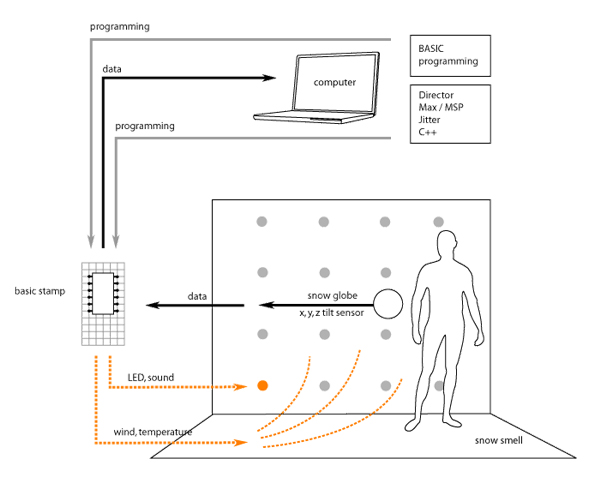 programming

data

computer

BASIC programming

Director
Max / MSP
Jitter
C++

programming

basic stamp

data

snow globe
x, y, z tilt sensor

LED, sound

wind, temperature

snow smell